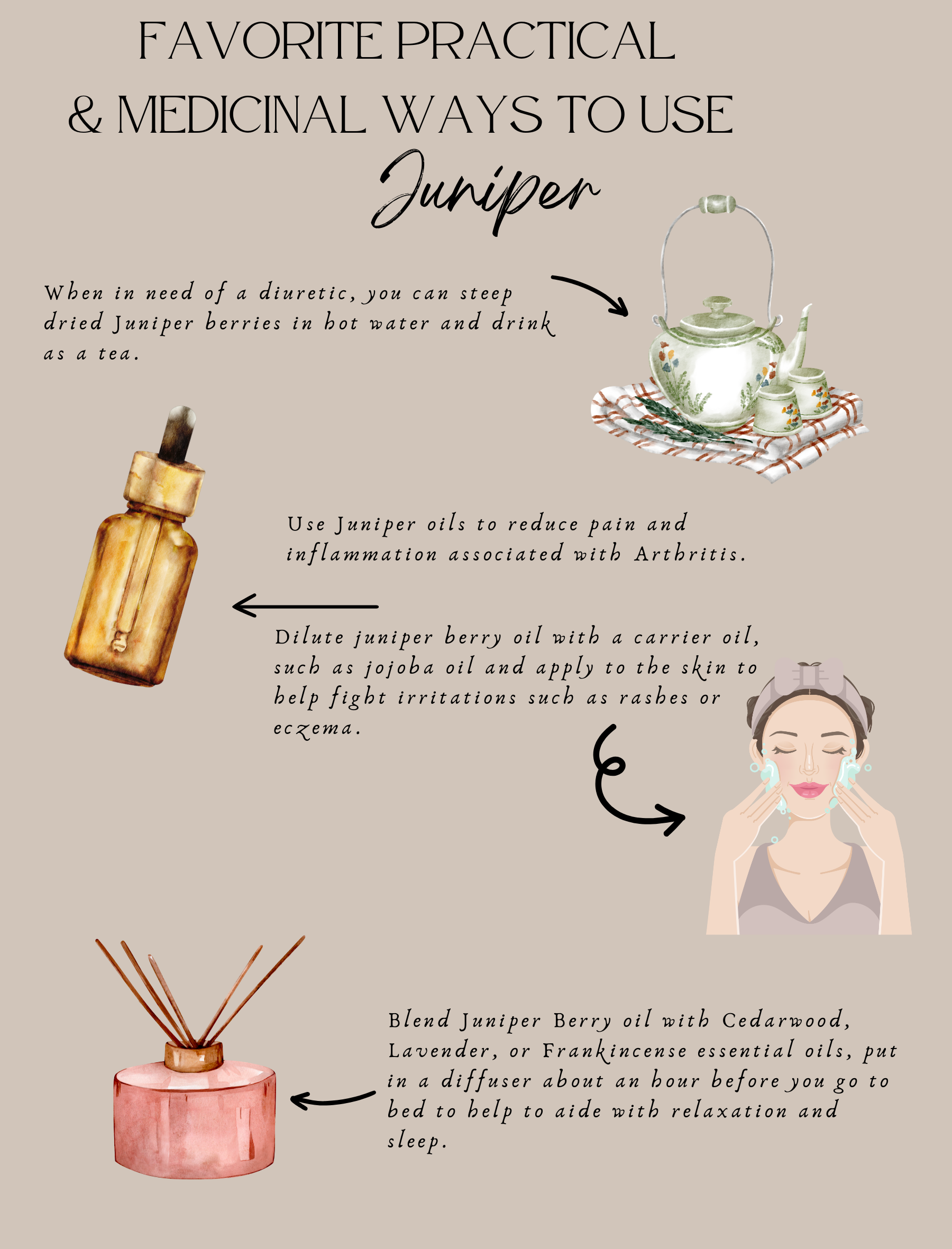 FAVORITE PRACTICAL & MEDICINAL WAYS TO USE

Juniper

When in need of a diuretic, you can steep dried Juniper berries in hot water and drink as a tea.

Use Juniper oils to reduce pain and inflammation associated with Arthritis.

Dilute juniper berry oil with a carrier oil, such as jojoba oil and apply to the skin to help fight irritations such as rashes or eczema.

Blend Juniper Berry oil with Cedarwood, Lavender, or Frankincense essential oils, put in a diffuser about an hour before you go to bed to help to aide with relaxation and sleep.